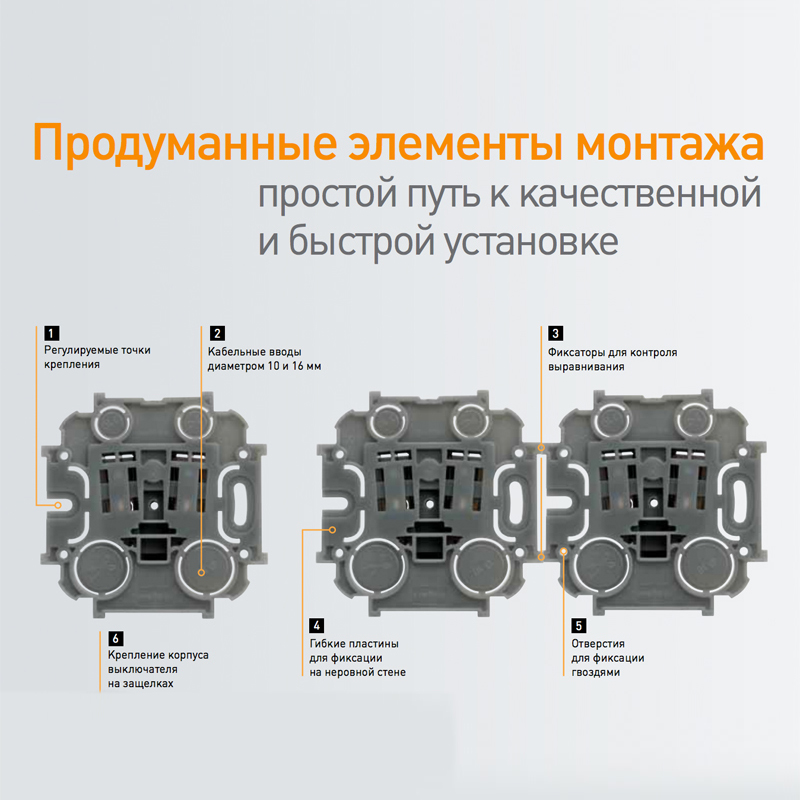 Продуманные элементы монтажа
простой путь к качественной и быстрой установке

1
Регулируемые точки крепления

2
Кабельные вводы диаметром 10 и 16 мм

3
Фиксаторы для контроля выравнивания

6
Крепление корпуса выключателя на защелках

4
Гибкие пластины для фиксации на неровной стене

5
Отверстия для фиксации гвоздями